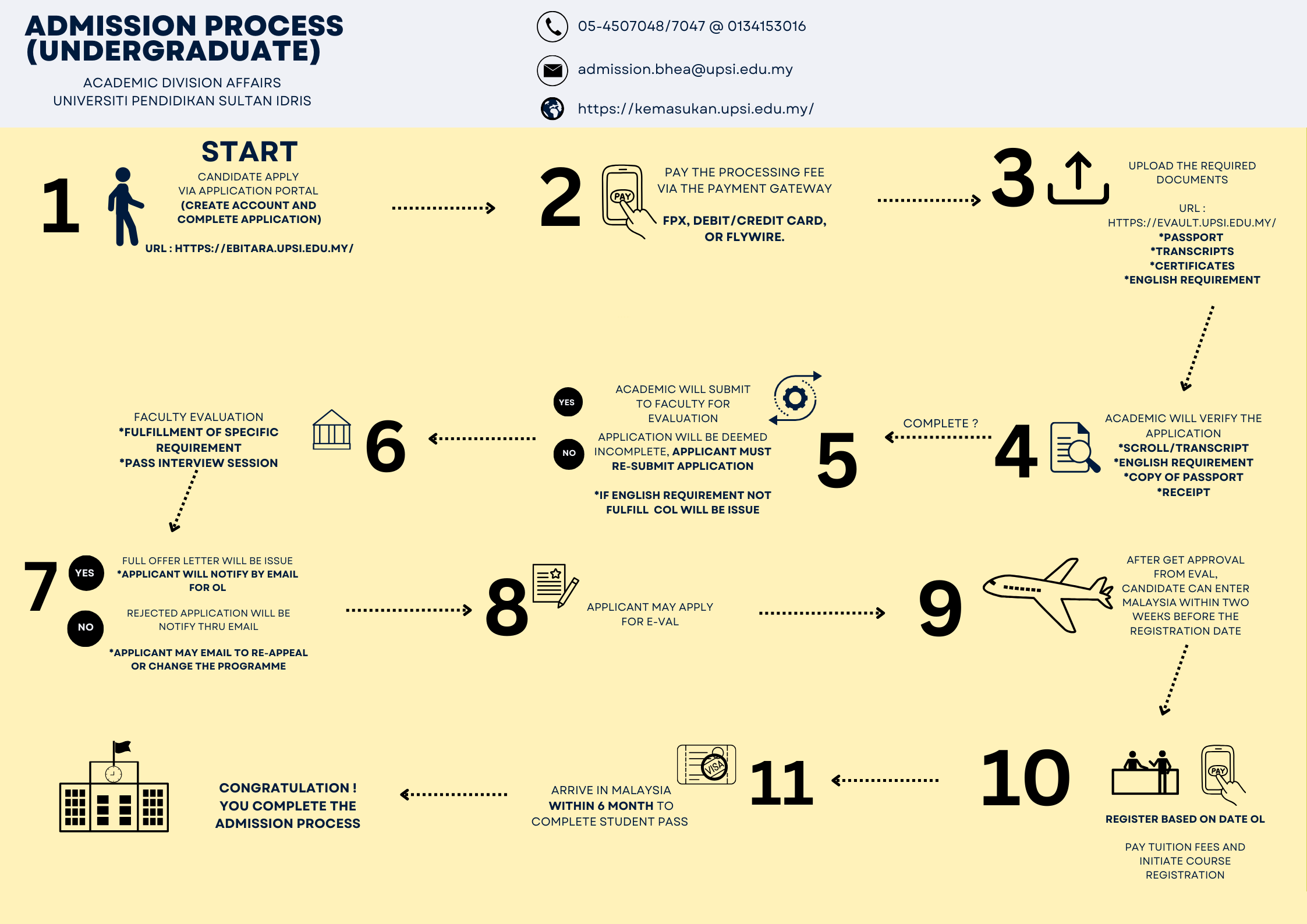 ADMISSION PROCESS (UNDERGRADUATE)

ACADEMIC DIVISION AFFAIRS
UNIVERSITI PENDIDIKAN SULTAN IDRIS

05-4507048/7047 @ 0134153016

admission.bhea@upsi.edu.my

https://kemasukan.upsi.edu.my/

1

START
CANDIDATE APPLY VIA APPLICATION PORTAL (CREATE ACCOUNT AND COMPLETE APPLICATION)
URL : HTTPS://EBITARA.UPSI.EDU.MY/

2

PAY
PAY THE PROCESSING FEE VIA THE PAYMENT GATEWAY
FPX, DEBIT/CREDIT CARD, OR FLYWIRE.

3

UPLOAD THE REQUIRED DOCUMENTS
URL : HTTPS://EVAULT.UPSI.EDU.MY/
*PASSPORT
*TRANSCRIPTS
*CERTIFICATES
*ENGLISH REQUIREMENT

4

ACADEMIC WILL VERIFY THE APPLICATION
*SCROLL/TRANSCRIPT
*ENGLISH REQUIREMENT
*COPY OF PASSPORT
*RECEIPT

COMPLETE ?

5

YES
ACADEMIC WILL SUBMIT TO FACULTY FOR EVALUATION

NO
APPLICATION WILL BE DEEMED INCOMPLETE, APPLICANT MUST RE-SUBMIT APPLICATION

*IF ENGLISH REQUIREMENT NOT FULFILL COL WILL BE ISSUE

6

FACULTY EVALUATION
*FULFILLMENT OF SPECIFIC REQUIREMENT
*PASS INTERVIEW SESSION

7

YES
FULL OFFER LETTER WILL BE ISSUE
*APPLICANT WILL NOTIFY BY EMAIL FOR OL

NO
REJECTED APPLICATION WILL BE NOTIFY THRU EMAIL

*APPLICANT MAY EMAIL TO RE-APPEAL OR CHANGE THE PROGRAMME

8

APPLICANT MAY APPLY FOR E-VAL

9

AFTER GET APPROVAL FROM EVAL, CANDIDATE CAN ENTER MALAYSIA WITHIN TWO WEEKS BEFORE THE REGISTRATION DATE

10

PAY
REGISTER BASED ON DATE OL

PAY TUITION FEES AND INITIATE COURSE REGISTRATION

11

VISA
ARRIVE IN MALAYSIA WITHIN 6 MONTH TO COMPLETE STUDENT PASS

CONGRATULATION ! YOU COMPLETE THE ADMISSION PROCESS